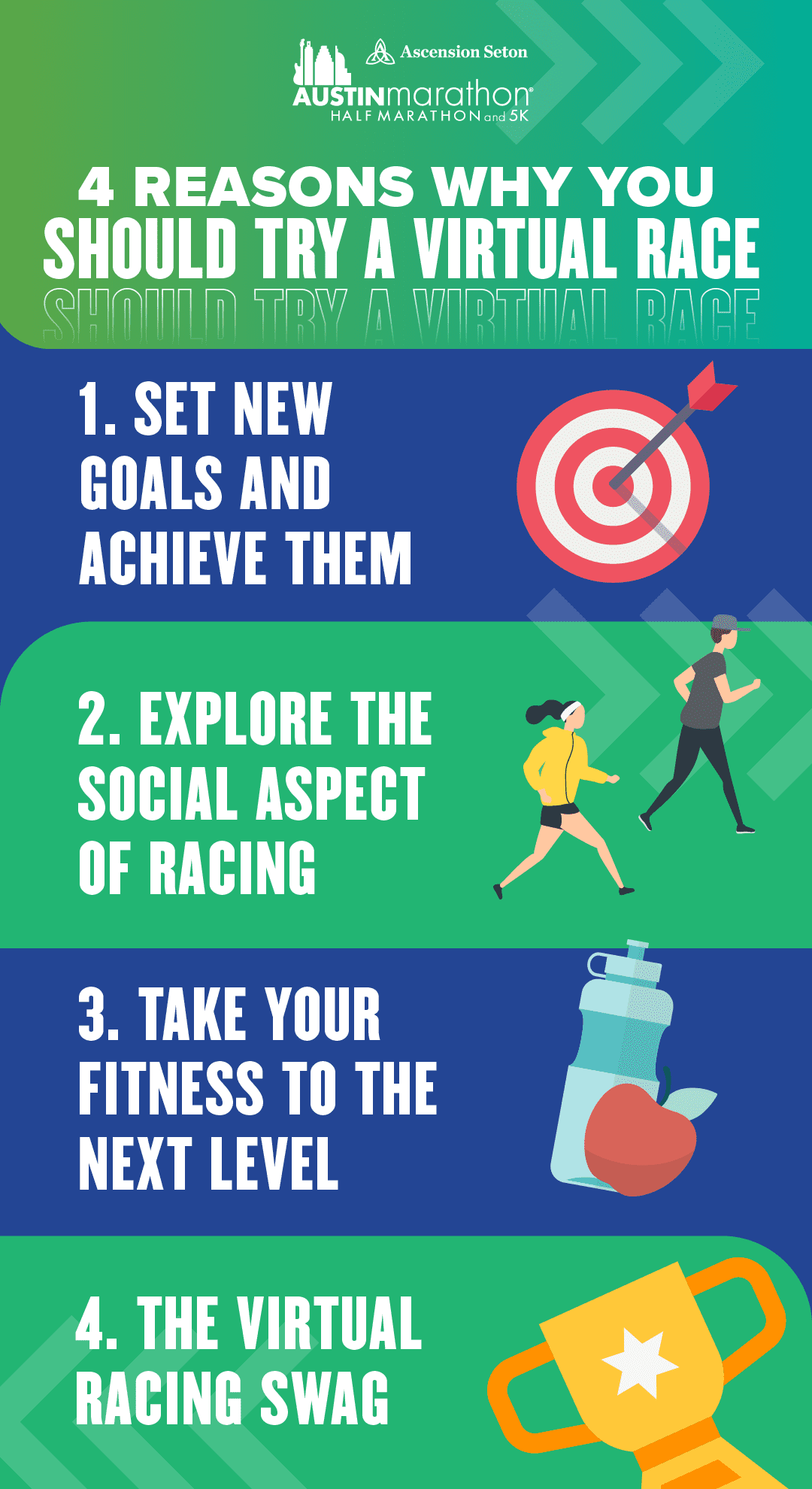 Ascension Seton
AUSTINmarathon®
HALF MARATHON and 5K

4 REASONS WHY YOU
SHOULD TRY A VIRTUAL RACE
SHOULD TRY A VIRTUAL RACE

1. SET NEW GOALS AND ACHIEVE THEM

2. EXPLORE THE SOCIAL ASPECT OF RACING

3. TAKE YOUR FITNESS TO THE NEXT LEVEL

4. THE VIRTUAL RACING SWAG